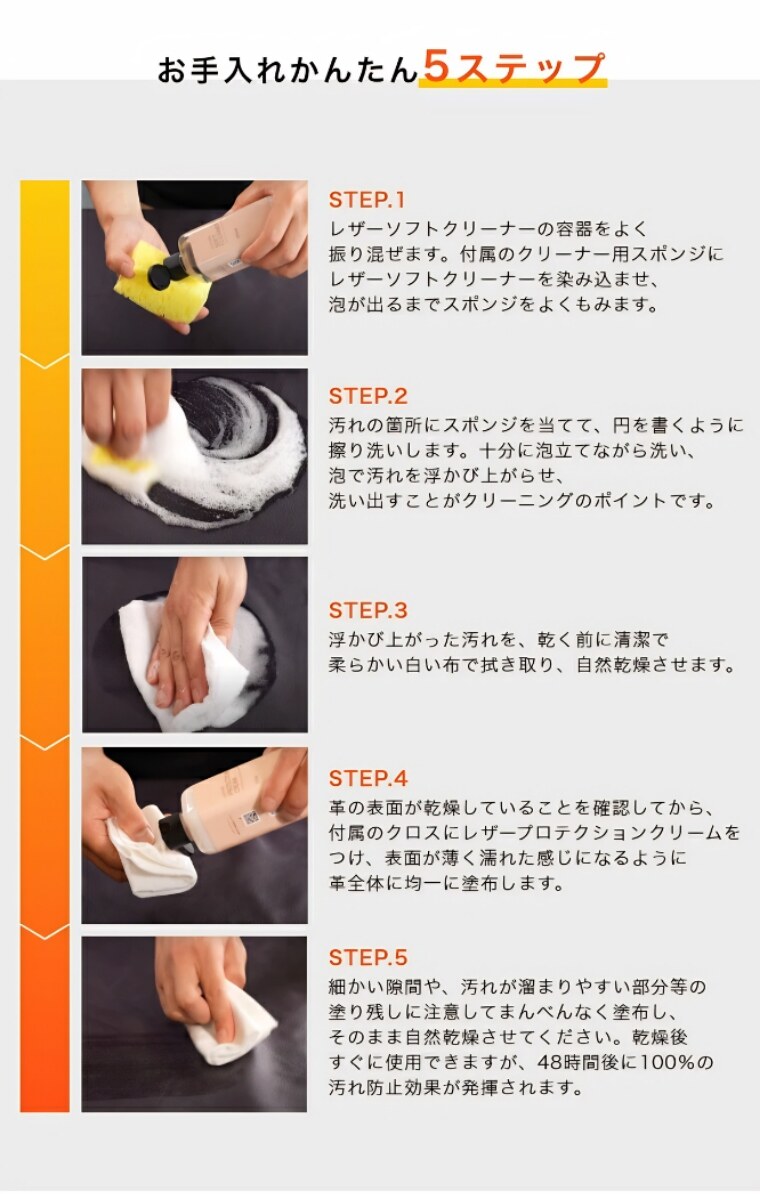 お手入れかんたん5ステップ

STEP.1
レザーソフトクリーナーの容器をよく振り混ぜます。付属のクリーナー用スポンジにレザーソフトクリーナーを染み込ませ、泡が出るまでスポンジをよくもみます。

STEP.2
汚れの箇所にスポンジを当てて、円を書くように擦り洗いします。十分に泡立てながら洗い、泡で汚れを浮かび上がらせ、洗い出すことがクリーニングのポイントです。

STEP.3
浮かび上がった汚れを、乾く前に清潔で柔らかい白い布で拭き取り、自然乾燥させます。

STEP.4
革の表面が乾燥していることを確認してから、付属のクロスにレザープロテクションクリームをつけ、表面が薄く濡れた感じになるように革全体に均一に塗布します。

STEP.5
細かい隙間や、汚れが溜まりやすい部分等の塗り残しに注意してまんべんなく塗布し、そのまま自然乾燥させてください。乾燥後すぐに使用できますが、48時間後に100%の汚れ防止効果が発揮されます。